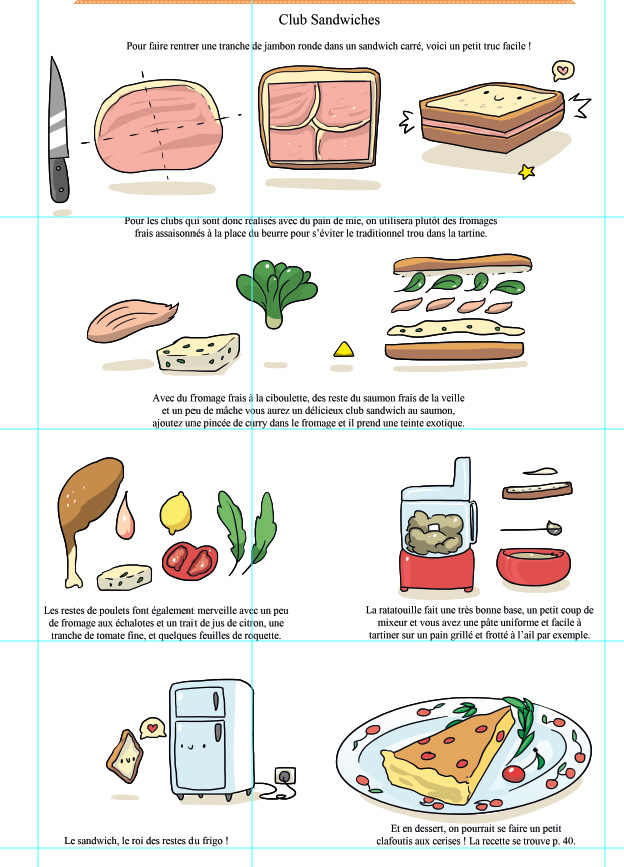 Club Sandwiches

Pour faire rentrer une tranche de jambon ronde dans un sandwich carré, voici un petit truc facile !

Pour les clubs qui sont donc realisés avec du pain de mie, on utilisera plutôt des fromages frais assaisonnés à la place du beurre pour s'éviter le traditionnel trou dans la tartine.

Avec du fromage frais à la ciboulette, des reste du saumon frais de la veille et un peu de mâche vous aurez un délicieux club sandwich au saumon, ajoutez une pincée de curry dans le fromage et il prend une teinte exotique.

Les restes de poulets font également merveille avec un peu de fromage aux échalotes et un trait de jus de citron, une tranche de tomate fine, et quelques feuilles de roquette.

La ratatouille fait une très bonne base, un petit coup de mixeur et vous avez une pâte uniforme et facile à tartiner sur un pain grillé et frotté à l'ail par exemple.

Le sandwich, le roi des restes du frigo !

Et en dessert, on pourrait se faire un petit clafoutis aux cerises ! La recette se trouve p. 40.